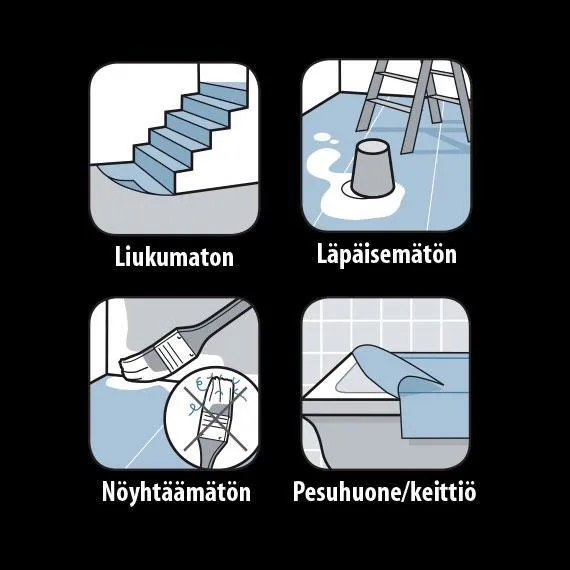 Liukumaton

Läpäisemätön

Nöyhtäämätön

Pesuhuone/keittiö